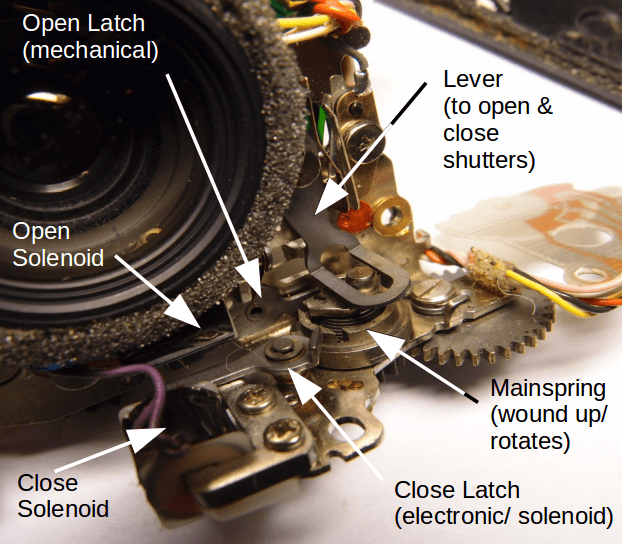 Open Latch
(mechanical)

Lever
(to open &
close
shutters)

Open
Solenoid

Mainspring
(wound up/
rotates)

Close
Solenoid

Close Latch
(electronic/ solenoid)